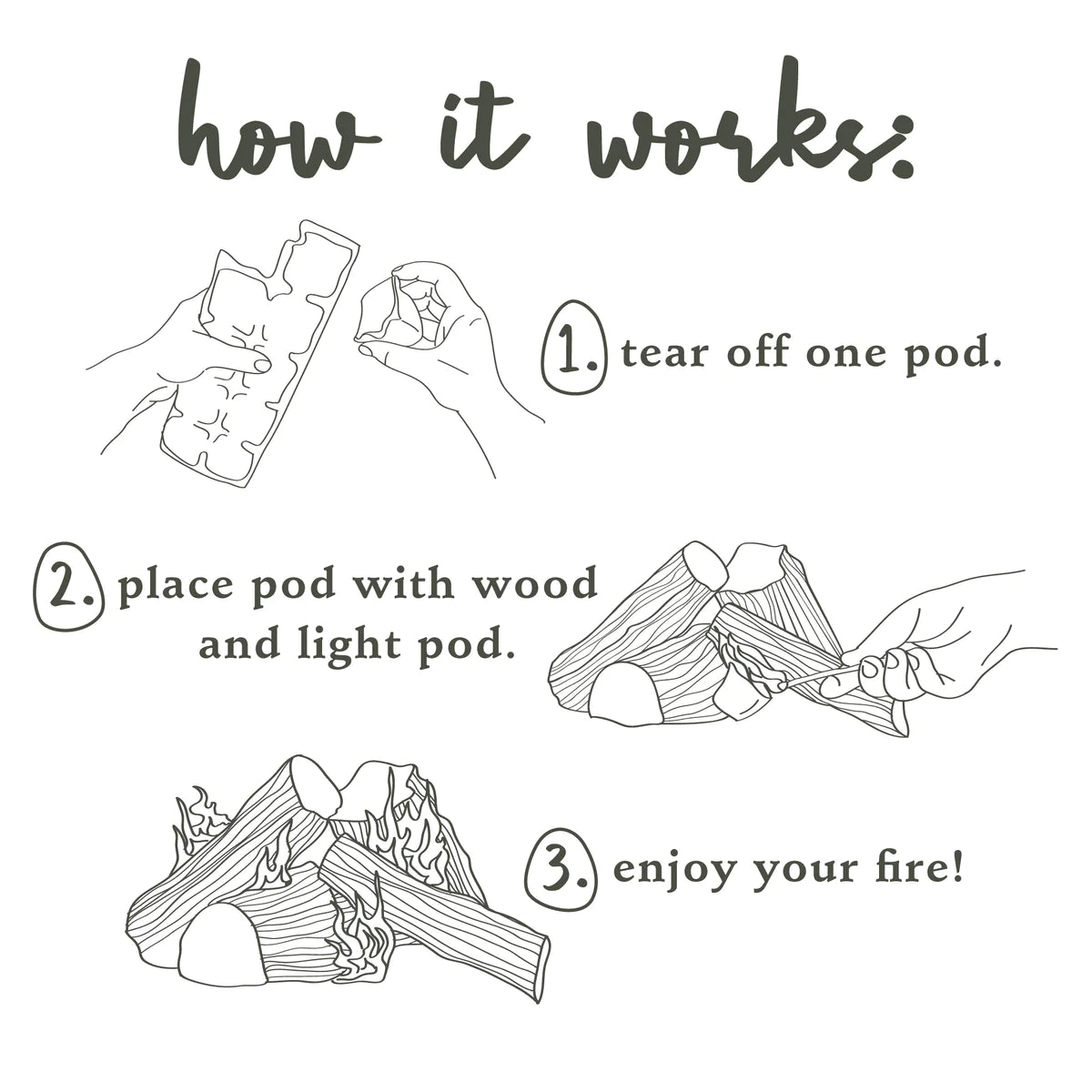 how it works:

1. tear off one pod.

2. place pod with wood and light pod.

3. enjoy your fire!